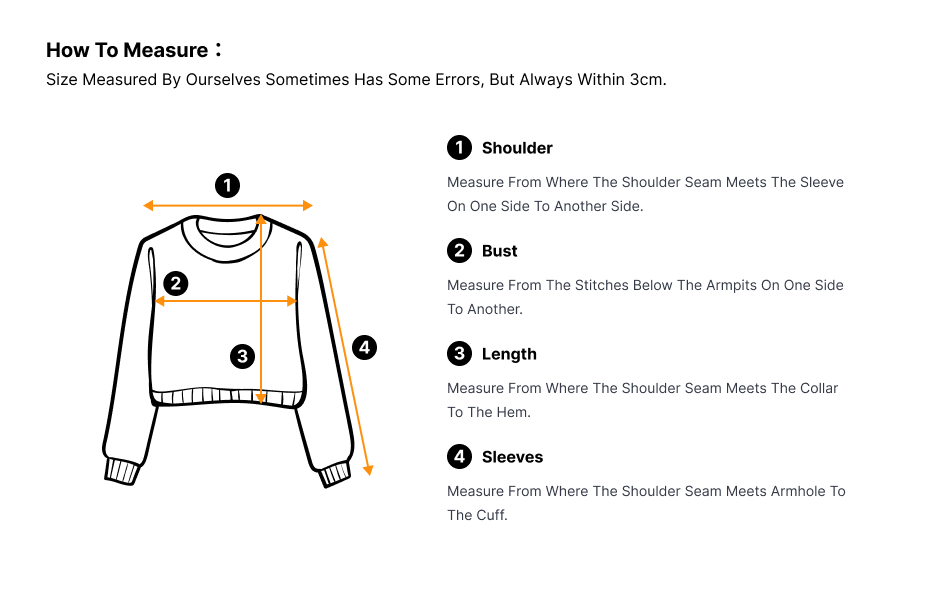 How To Measure：
Size Measured By Ourselves Sometimes Has Some Errors, But Always Within 3cm.

1
2
3
4

1 Shoulder
Measure From Where The Shoulder Seam Meets The Sleeve On One Side To Another Side.

2 Bust
Measure From The Stitches Below The Armpits On One Side To Another.

3 Length
Measure From Where The Shoulder Seam Meets The Collar To The Hem.

4 Sleeves
Measure From Where The Shoulder Seam Meets Armhole To The Cuff.