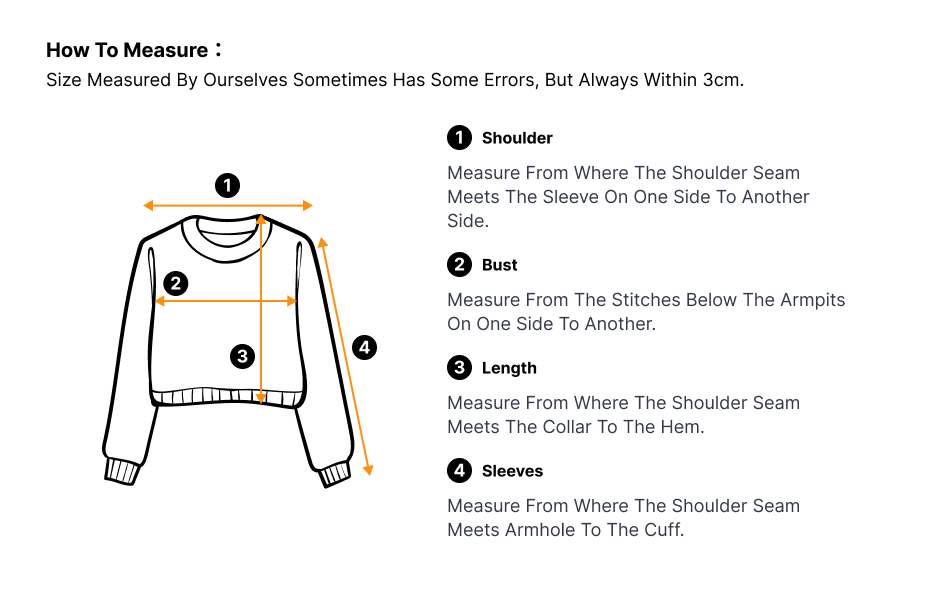 How To Measure：
Size Measured By Ourselves Sometimes Has Some Errors, But Always Within 3cm.

1
2
3
4

1 Shoulder
Measure From Where The Shoulder Seam Meets The Sleeve On One Side To Another Side.

2 Bust
Measure From The Stitches Below The Armpits On One Side To Another.

3 Length
Measure From Where The Shoulder Seam Meets The Collar To The Hem.

4 Sleeves
Measure From Where The Shoulder Seam Meets Armhole To The Cuff.